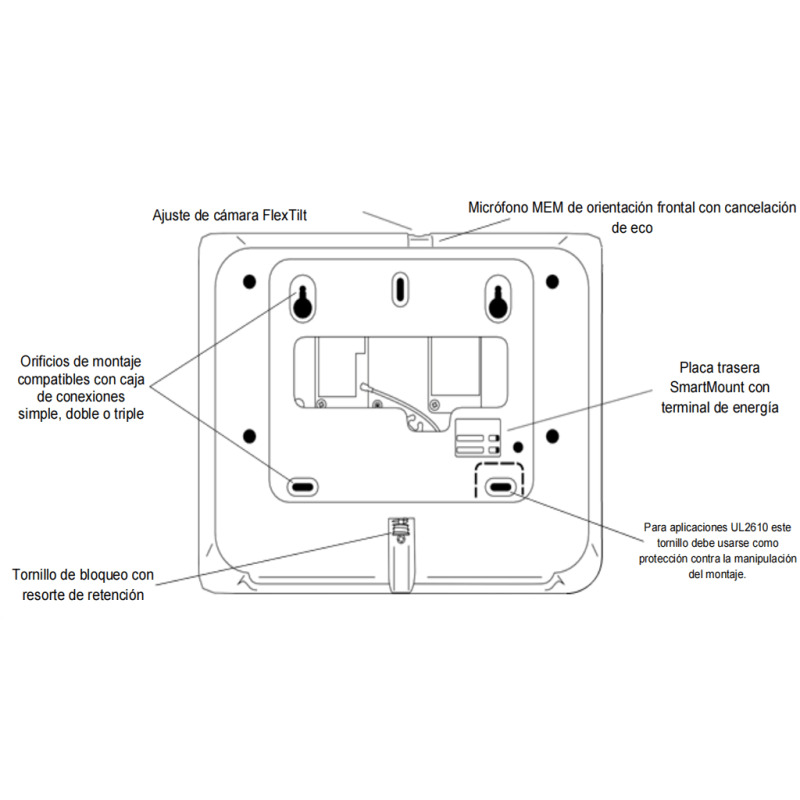 Ajuste de cámara FlexTilt

Micrófono MEM de orientación frontal con cancelación de eco

Orificios de montaje compatibles con caja de conexiones simple, doble o triple

Placa trasera SmartMount con terminal de energía

Para aplicaciones UL2610 este tornillo debe usarse como protección contra la manipulación del montaje.

Tornillo de bloqueo con resorte de retención