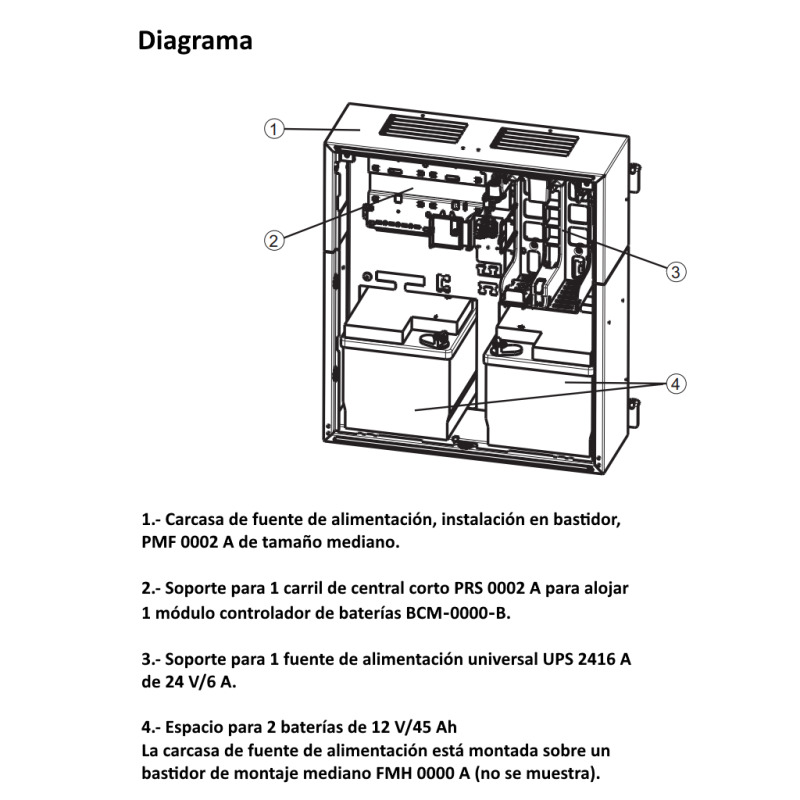 Diagrama

1

2

3

4

1.- Carcasa de fuente de alimentación, instalación en bastidor, PMF 0002 A de tamaño mediano.

2.- Soporte para 1 carril de central corto PRS 0002 A para alojar 1 módulo controlador de baterías BCM-0000-B.

3.- Soporte para 1 fuente de alimentación universal UPS 2416 A de 24 V/6 A.

4.- Espacio para 2 baterías de 12 V/45 Ah
La carcasa de fuente de alimentación está montada sobre un bastidor de montaje mediano FMH 0000 A (no se muestra).