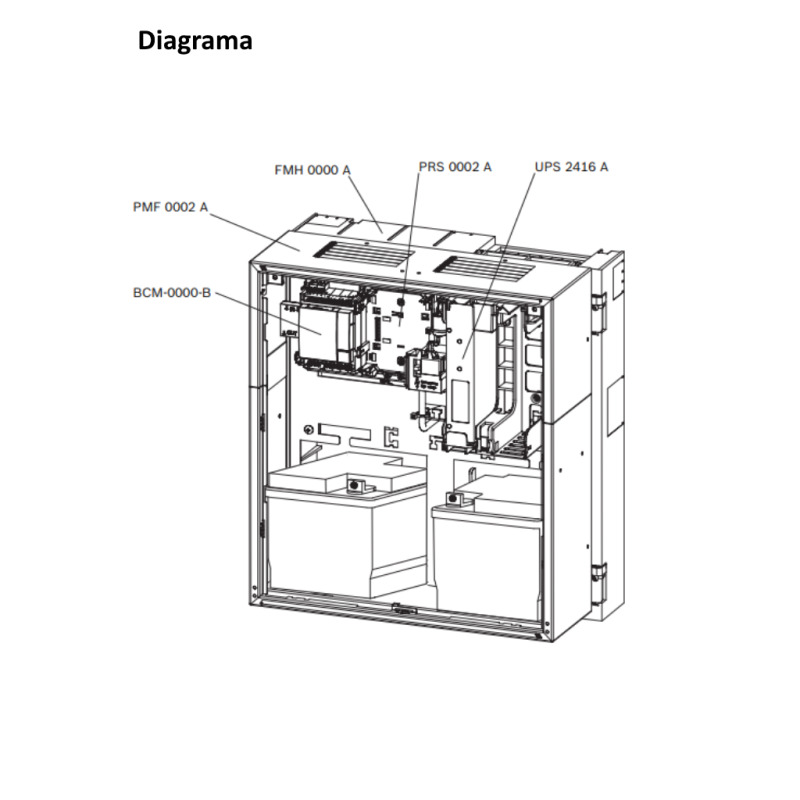 Diagrama

FMH 0000 A

PRS 0002 A

UPS 2416 A

PMF 0002 A

BCM-0000-B