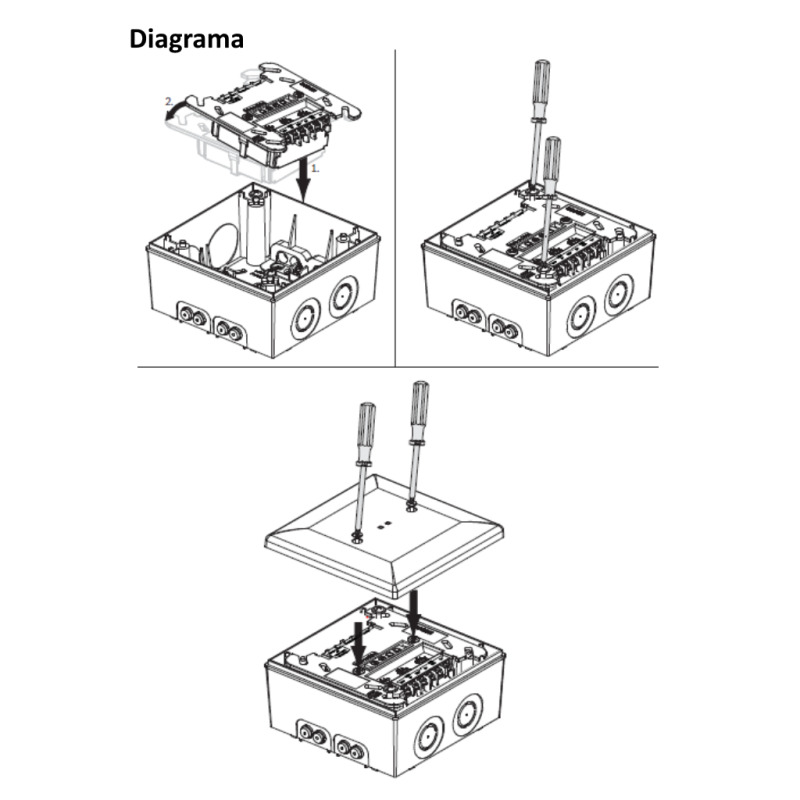 Diagrama

2.

1.