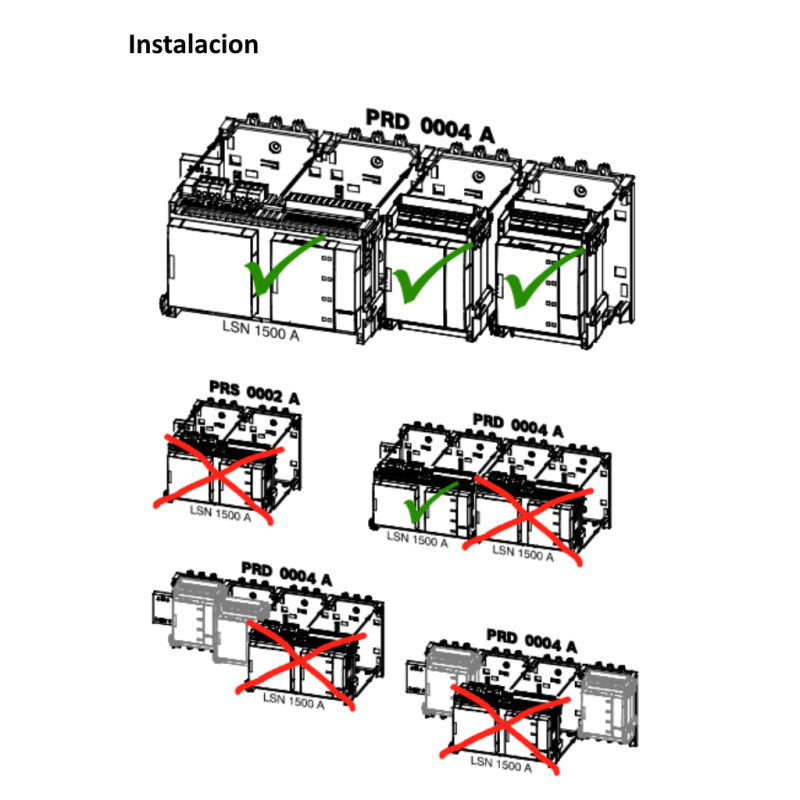 Instalacion

PRD 0004 A

LSN 1500 A

PRS 0002 A

LSN 1500 A

PRD 0004 A

LSN 1500 A

LSN 1500 A

PRD 0004 A

LSN 1500 A

PRD 0004 A

LSN 1500 A