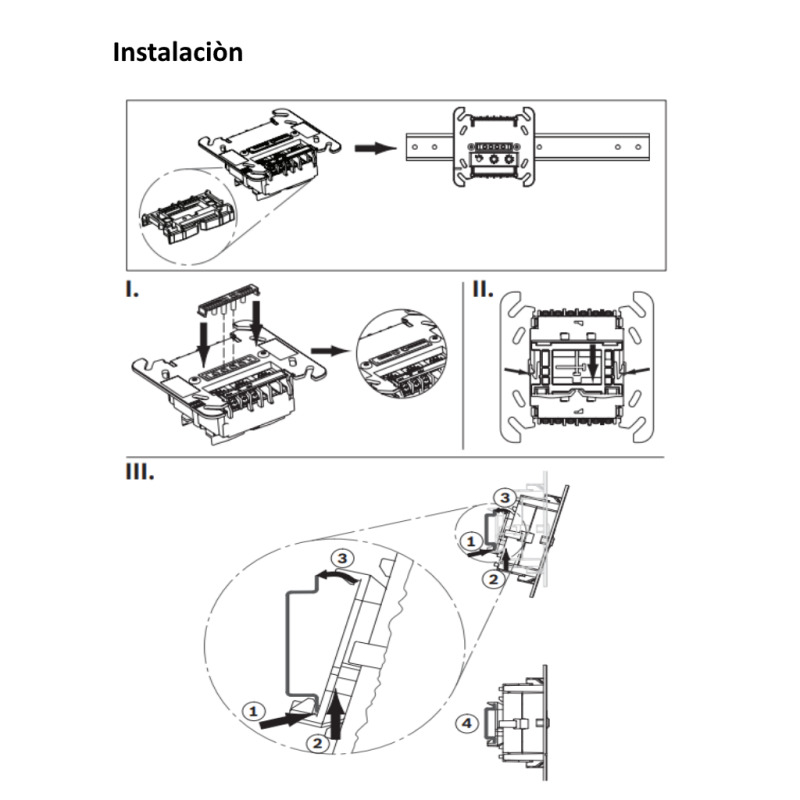 Instalaciòn

I.

II.

III.

3

1

2

3

1

2

4