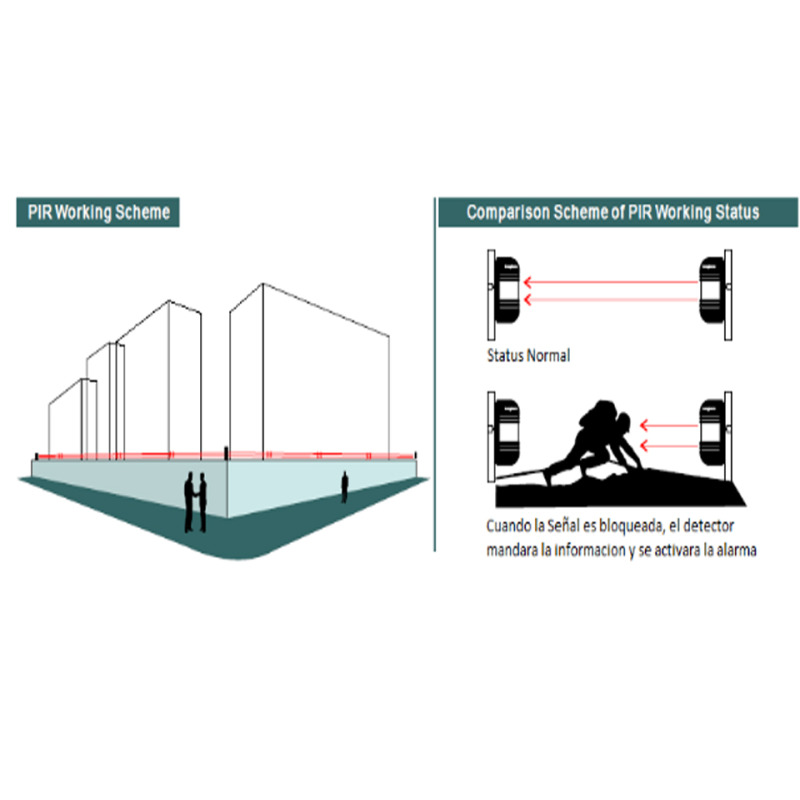 PIR Working Scheme

Comparison Scheme of PIR Working Status

Status Normal

Cuando la Señal es bloqueada, el detector mandara la informacion y se activara la alarma