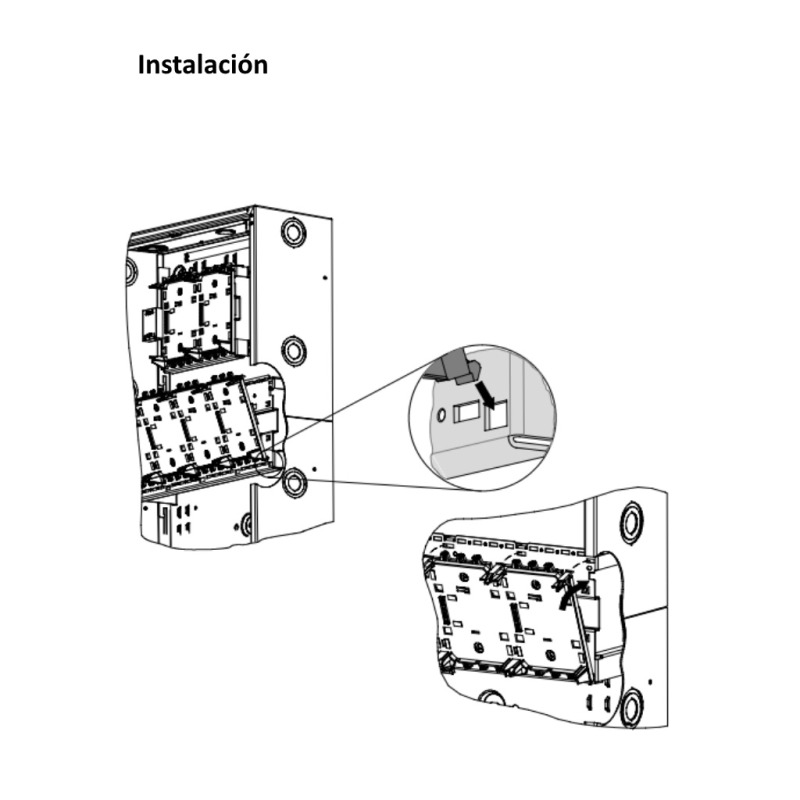 Instalación