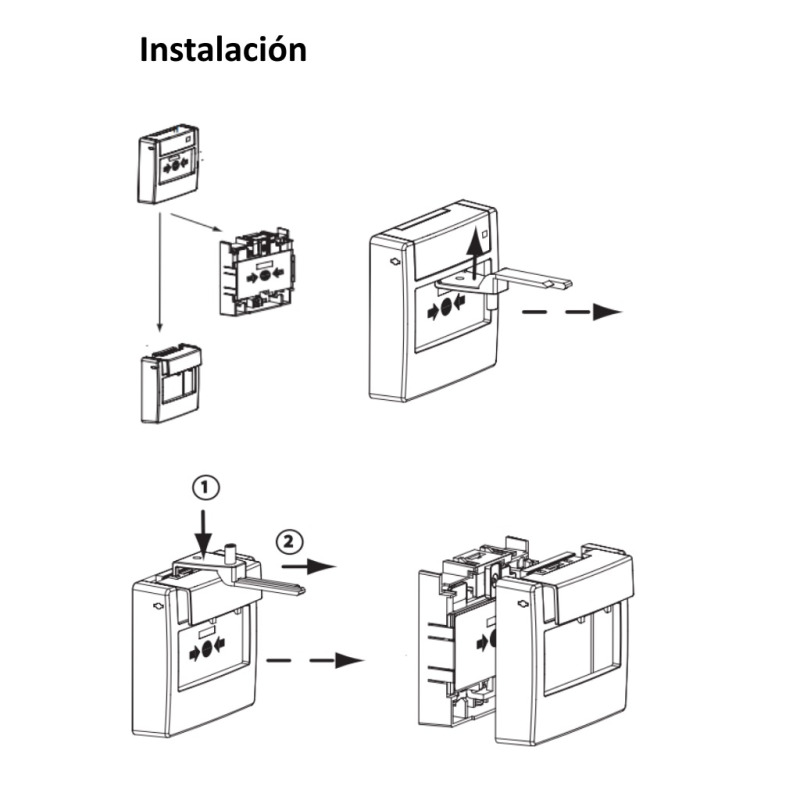 Instalación

1

2