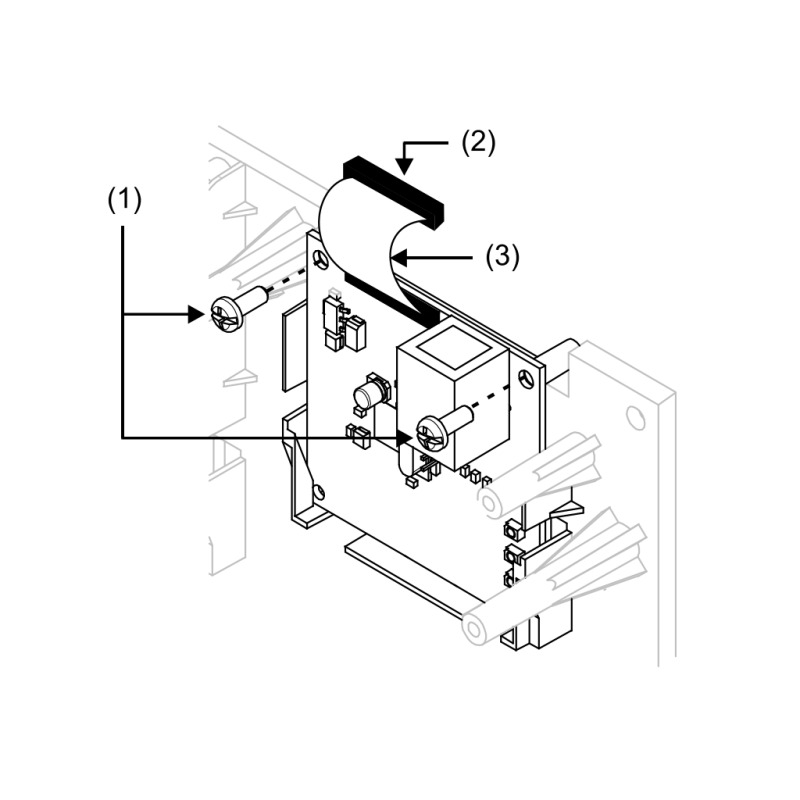 (2)

(1)

(3)