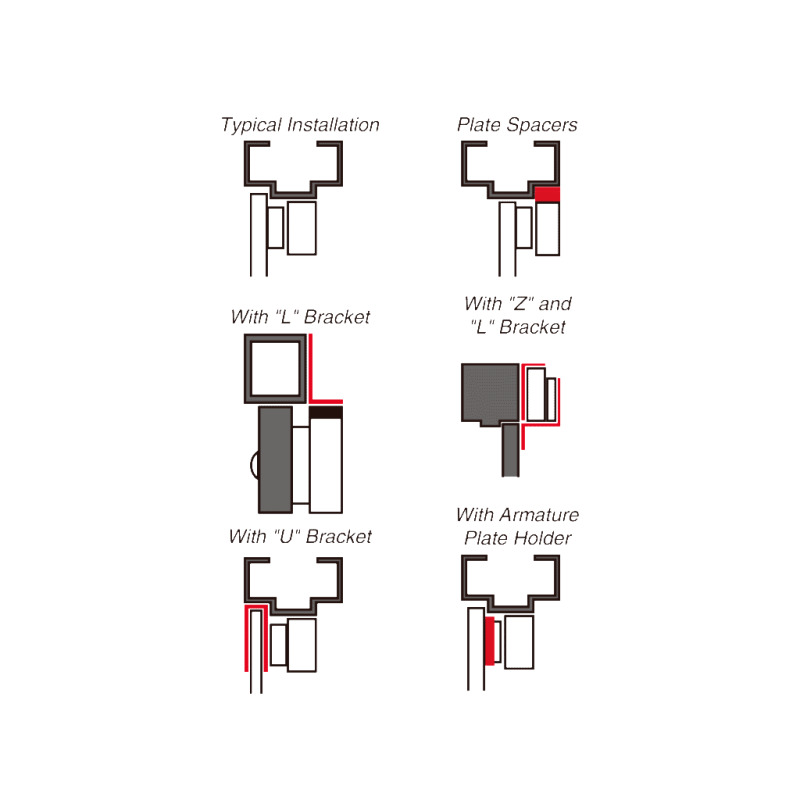 Typical Installation

Plate Spacers

With "L" Bracket

With "Z" and "L" Bracket

With "U" Bracket

With Armature Plate Holder