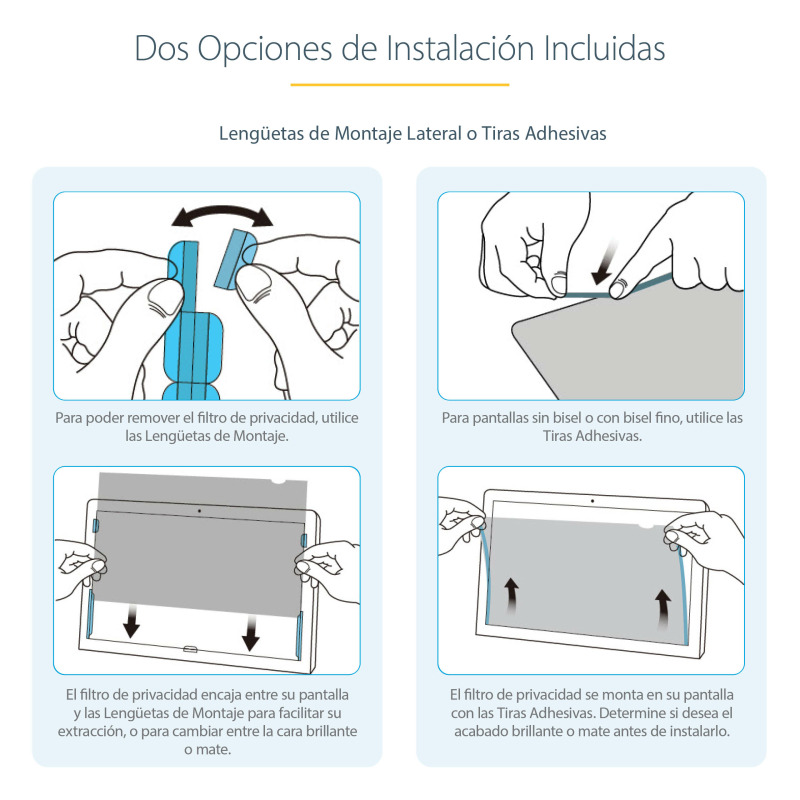 Dos Opciones de Instalación Incluidas

Lengüetas de Montaje Lateral o Tiras Adhesivas

Para poder remover el filtro de privacidad, utilice las Lengüetas de Montaje.

El filtro de privacidad encaja entre su pantalla y las Lengüetas de Montaje para facilitar su extracción, o para cambiar entre la cara brillante o mate.

Para pantallas sin bisel o con bisel fino, utilice las Tiras Adhesivas.

El filtro de privacidad se monta en su pantalla con las Tiras Adhesivas. Determine si desea el acabado brillante o mate antes de instalarlo.