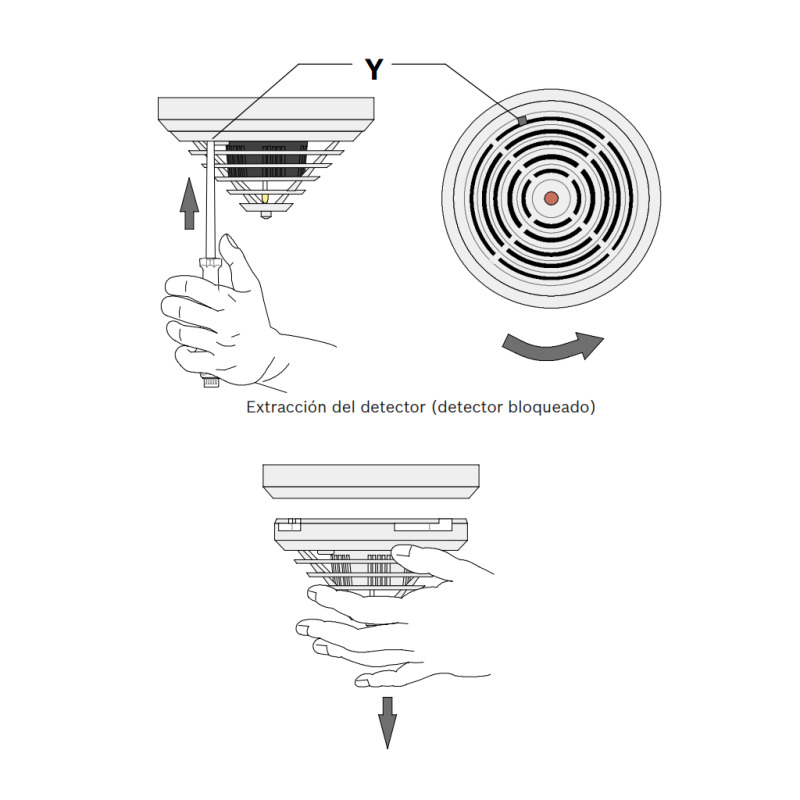 Y

Extracción del detector (detector bloqueado)