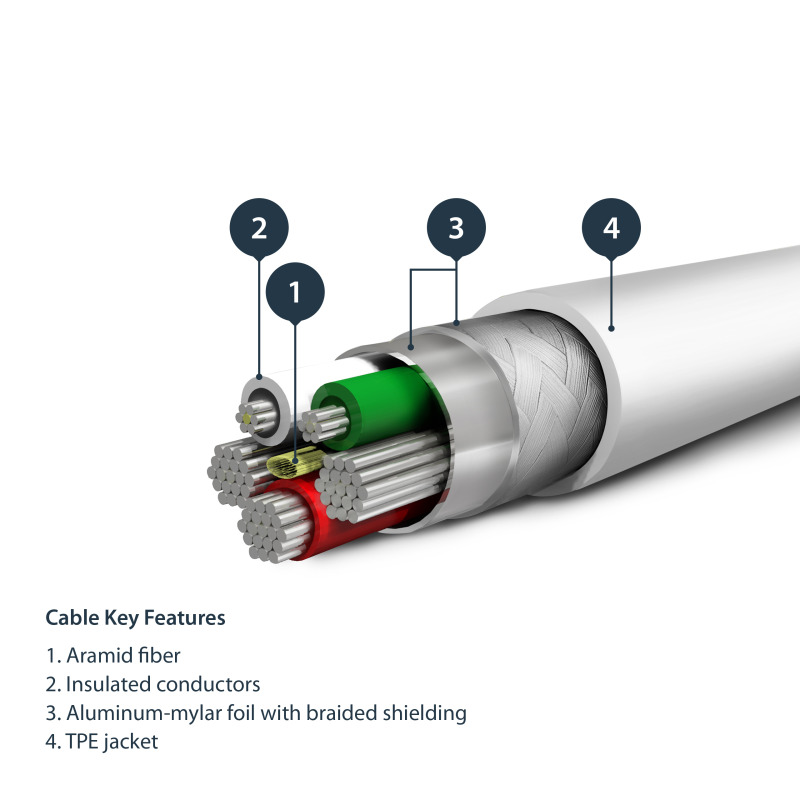 2

1

3

4

Cable Key Features

1. Aramid fiber
2. Insulated conductors
3. Aluminum-mylar foil with braided shielding
4. TPE jacket