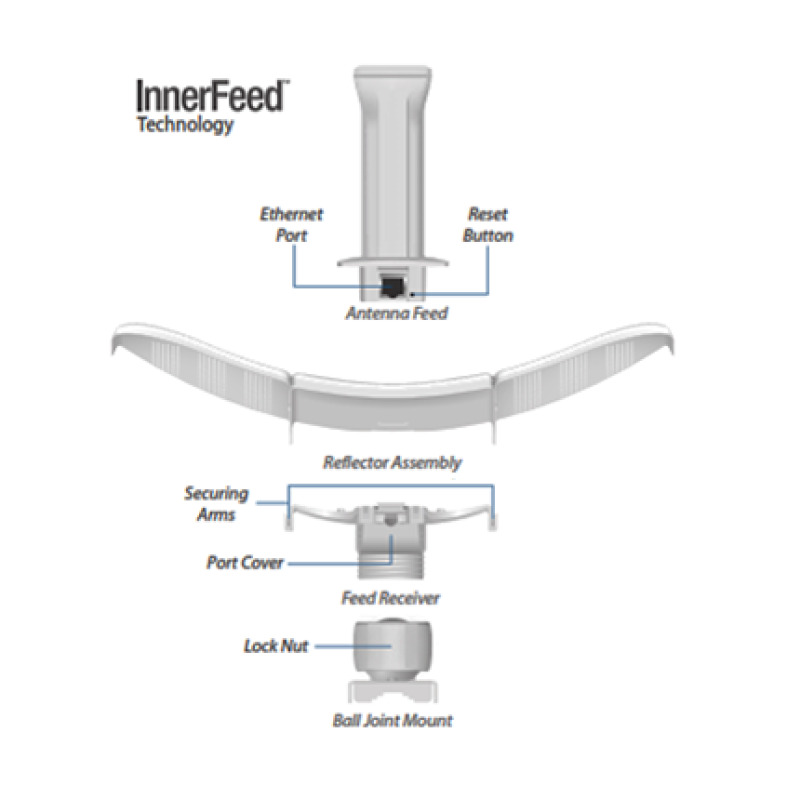 InnerFeed™
Technology

Ethernet Port

Reset Button

Antenna Feed

Reflector Assembly

Securing Arms

Port Cover

Feed Receiver

Lock Nut

Ball Joint Mount