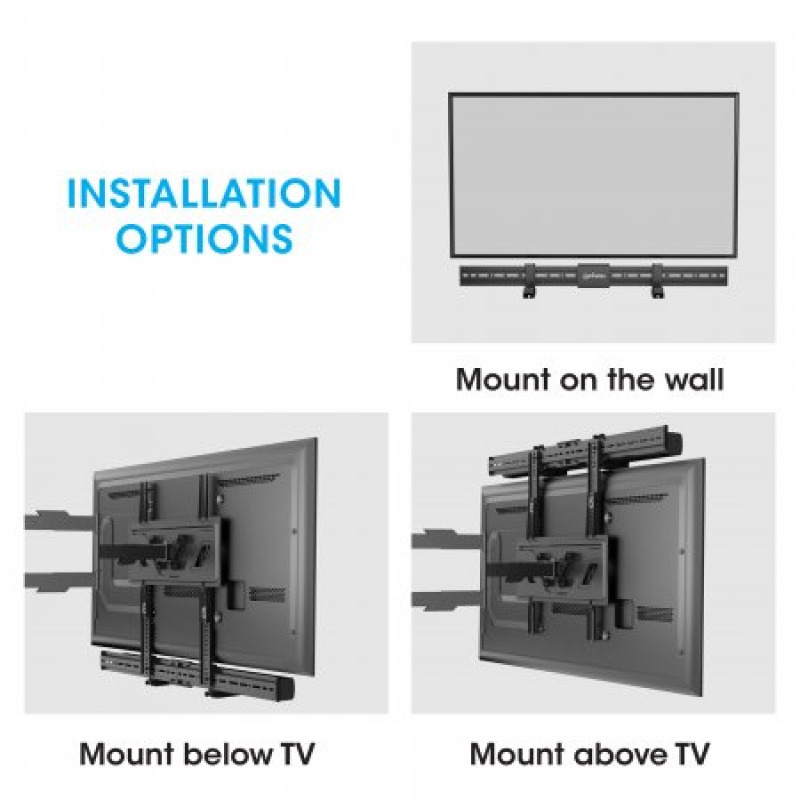 INSTALLATION OPTIONS

Mount on the wall

Mount below TV

Mount above TV